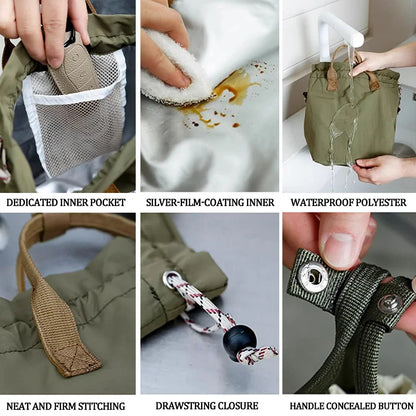 DEDICATED INNER POCKET

SILVER-FILM-COATING INNER

WATERPROOF POLYESTER

NEAT AND FIRM STITCHING

DRAWSTRING CLOSURE

HANDLE CONCEALED BUTTON